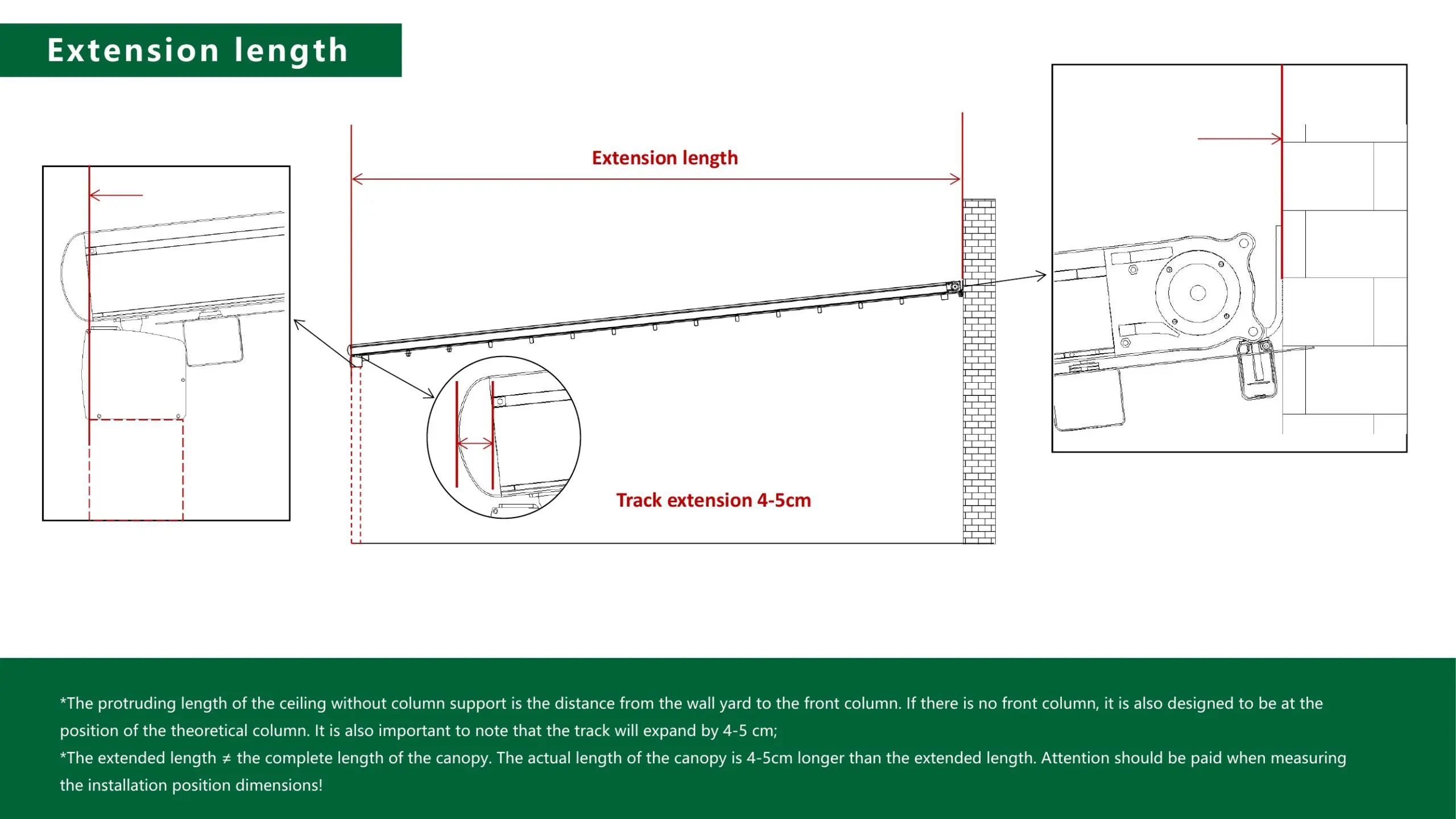 Extension length

Extension length

Track extension 4-5cm

*The protruding length of the ceiling without column support is the distance from the wall yard to the front column. If there is no front column, it is also designed to be at the position of the theoretical column. It is also important to note that the track will expand by 4-5 cm;
*The extended length ≠ the complete length of the canopy. The actual length of the canopy is 4-5cm longer than the extended length. Attention should be paid when measuring the installation position dimensions!