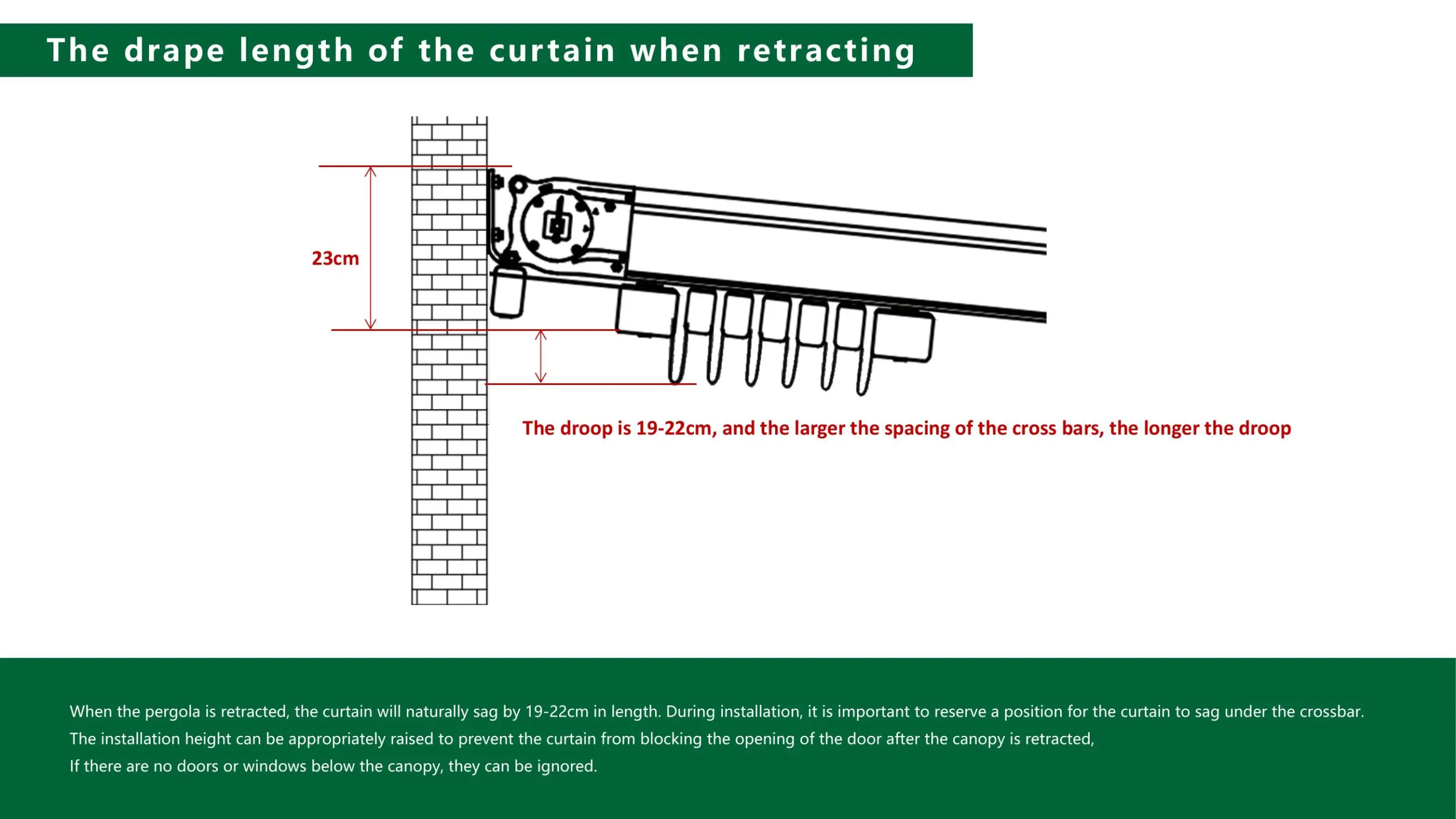 The drape length of the curtain when retracting

23cm

The droop is 19-22cm, and the larger the spacing of the cross bars, the longer the droop

When the pergola is retracted, the curtain will naturally sag by 19-22cm in length. During installation, it is important to reserve a position for the curtain to sag under the crossbar.
The installation height can be appropriately raised to prevent the curtain from blocking the opening of the door after the canopy is retracted,
If there are no doors or windows below the canopy, they can be ignored.