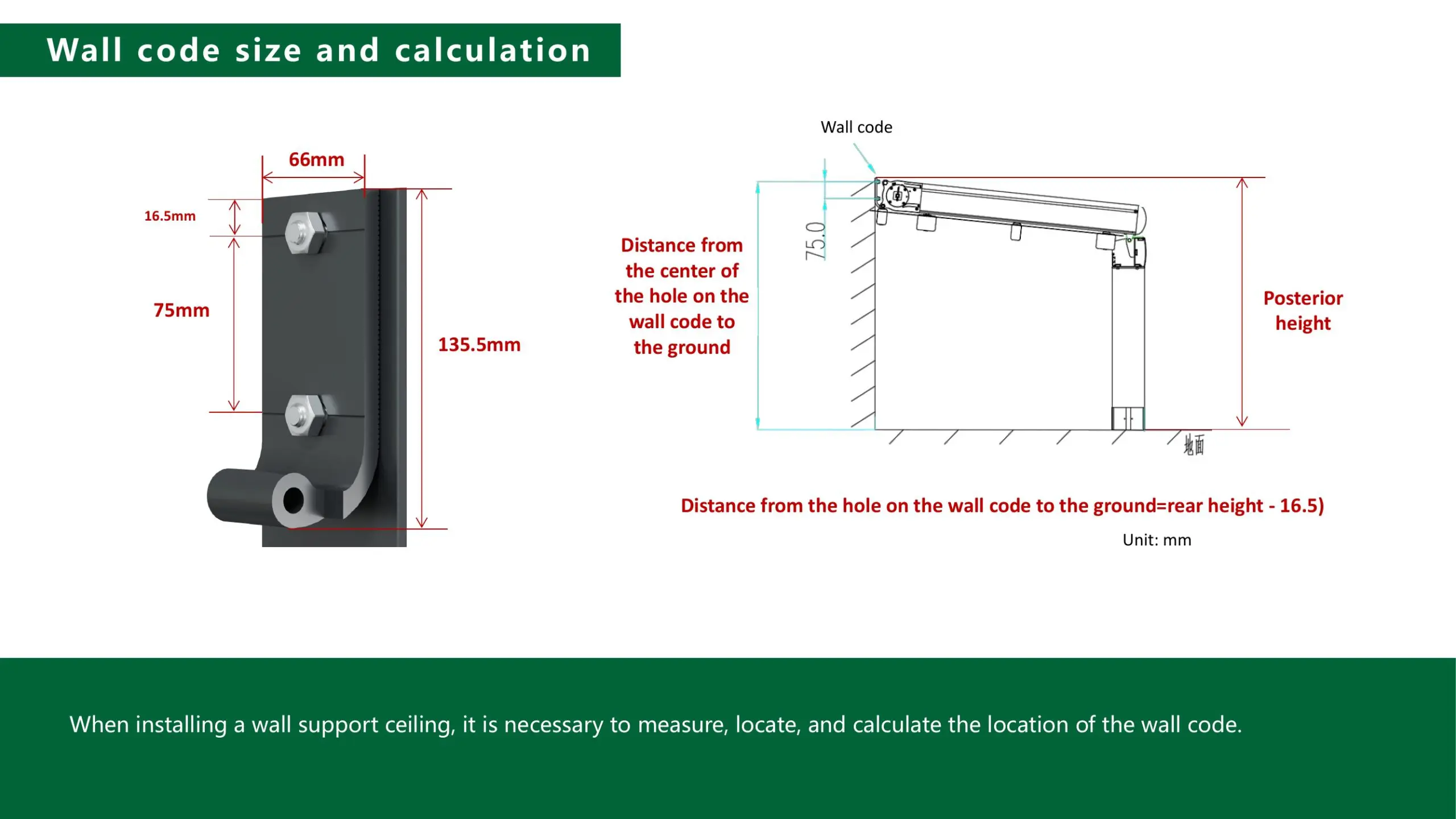 Wall code size and calculation

66mm

16.5mm

75mm

135.5mm

Wall code

75.0

Distance from the center of the hole on the wall code to the ground

Posterior height

地面

Distance from the hole on the wall code to the ground=rear height - 16.5)

Unit: mm

When installing a wall support ceiling, it is necessary to measure, locate, and calculate the location of the wall code.