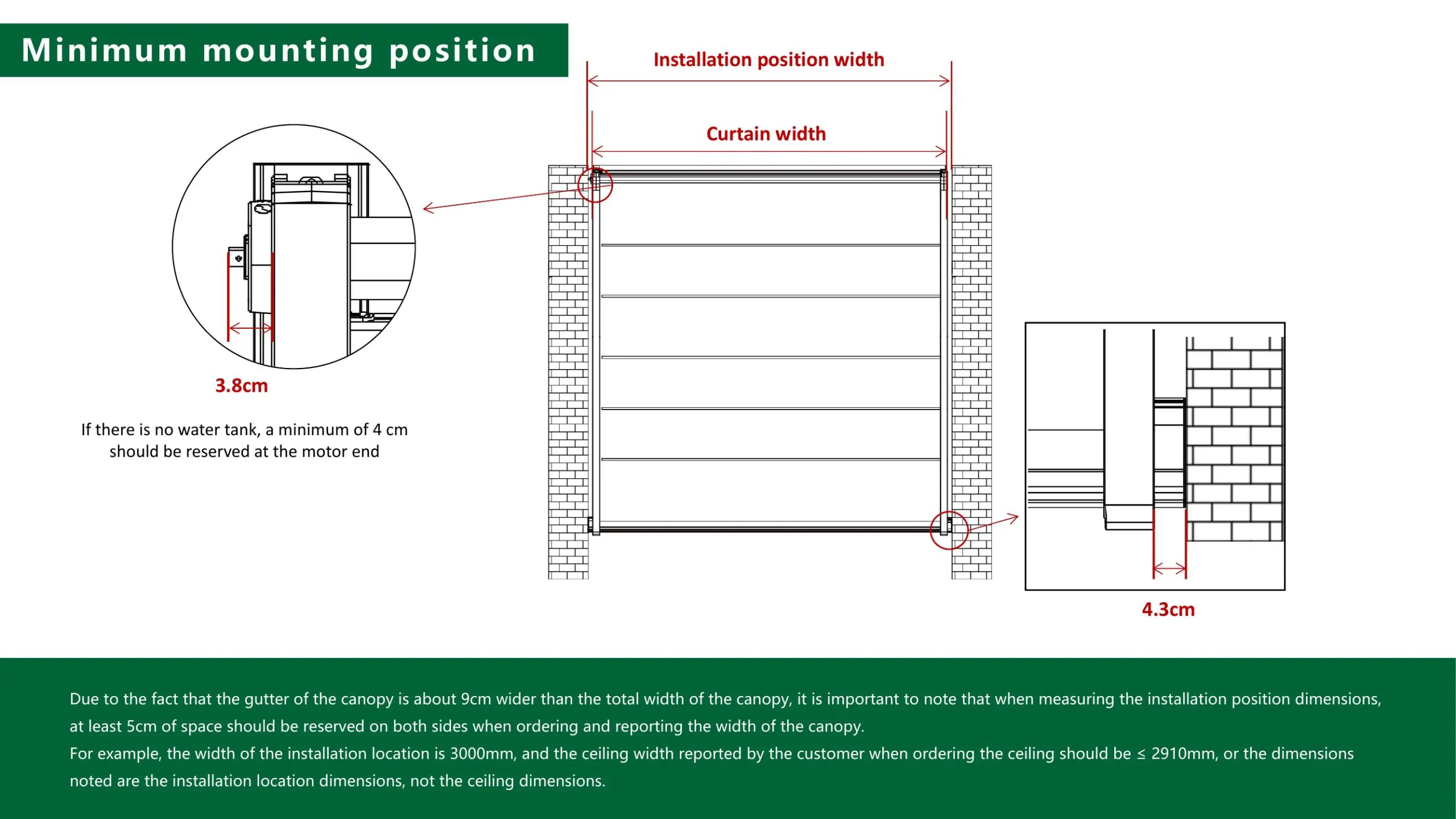 Minimum mounting position

Installation position width

Curtain width

3.8cm

If there is no water tank, a minimum of 4 cm should be reserved at the motor end

4.3cm

Due to the fact that the gutter of the canopy is about 9cm wider than the total width of the canopy, it is important to note that when measuring the installation position dimensions, at least 5cm of space should be reserved on both sides when ordering and reporting the width of the canopy.
For example, the width of the installation location is 3000mm, and the ceiling width reported by the customer when ordering the ceiling should be ≤ 2910mm, or the dimensions noted are the installation location dimensions, not the ceiling dimensions.