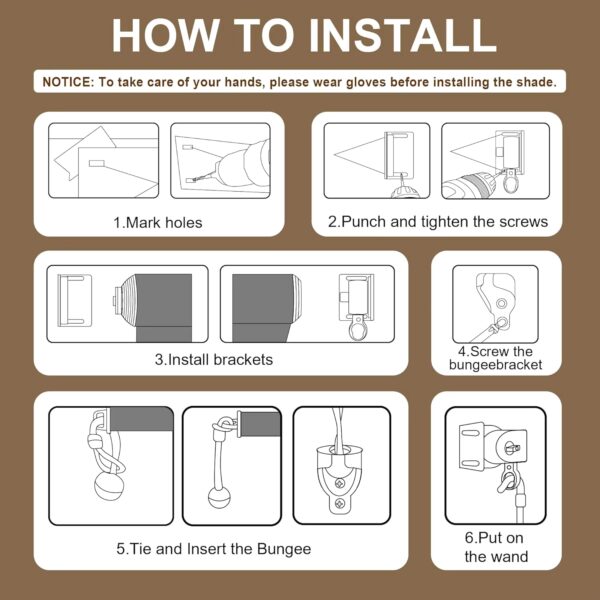 HOW TO INSTALL

NOTICE: To take care of your hands, please wear gloves before installing the shade.

1.Mark holes

2.Punch and tighten the screws

3.Install brackets

4.Screw the bungeebracket

5.Tie and Insert the Bungee

6.Put on the wand