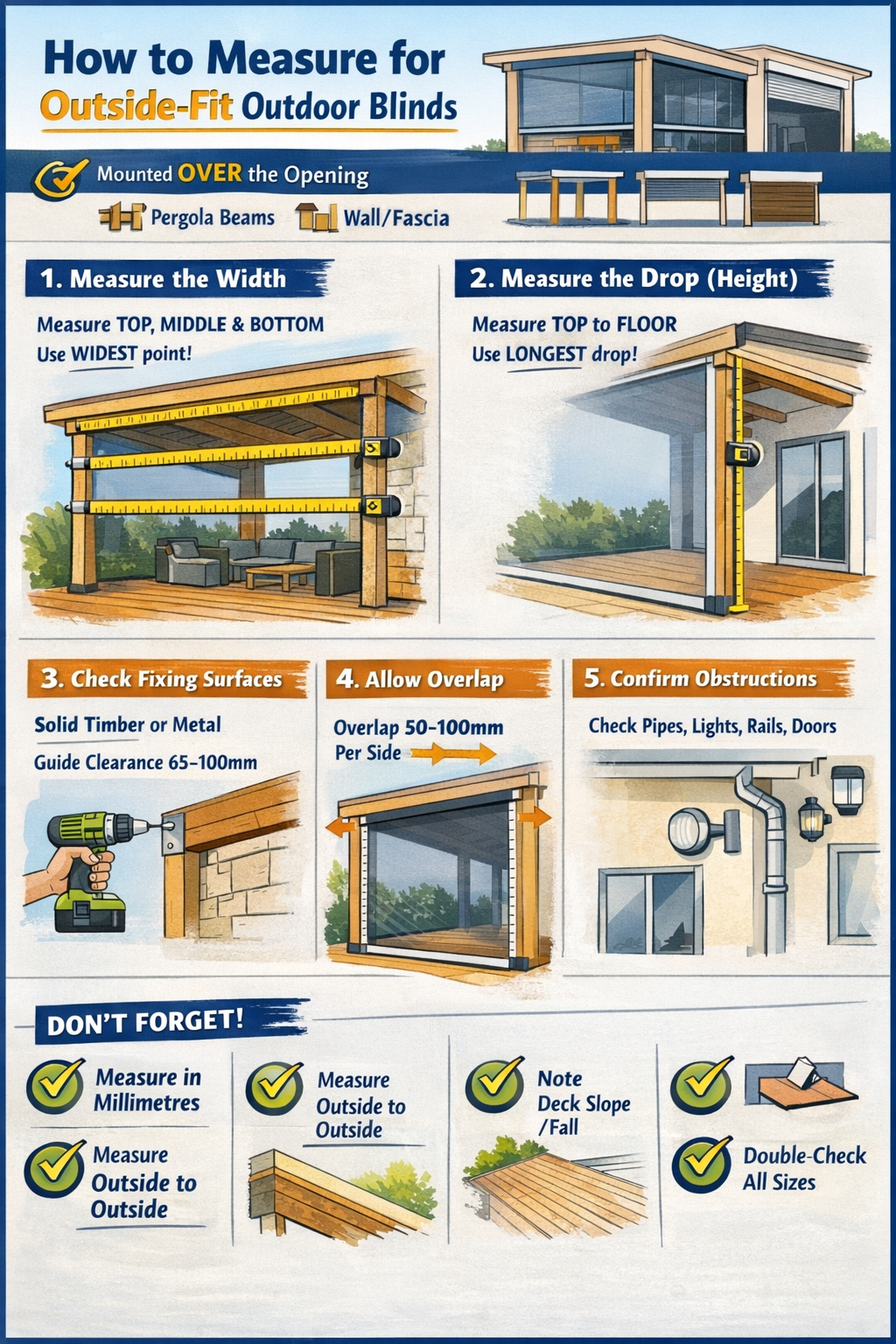 How to Measure for Outside-Fit Outdoor Blinds

Mounted OVER the Opening

Pergola Beams Wall/Fascia

1. Measure the Width

Measure TOP, MIDDLE & BOTTOM
Use WIDEST point!

2. Measure the Drop (Height)

Measure TOP to FLOOR
Use LONGEST drop!

3. Check Fixing Surfaces

Solid Timber or Metal

Guide Clearance 65-100mm

4. Allow Overlap

Overlap 50-100mm Per Side

5. Confirm Obstructions

Check Pipes, Lights, Rails, Doors

DON'T FORGET!

Measure in Millimetres

Measure Outside to Outside

Measure Outside to Outside

Note Deck Slope /Fall

Double-Check All Sizes