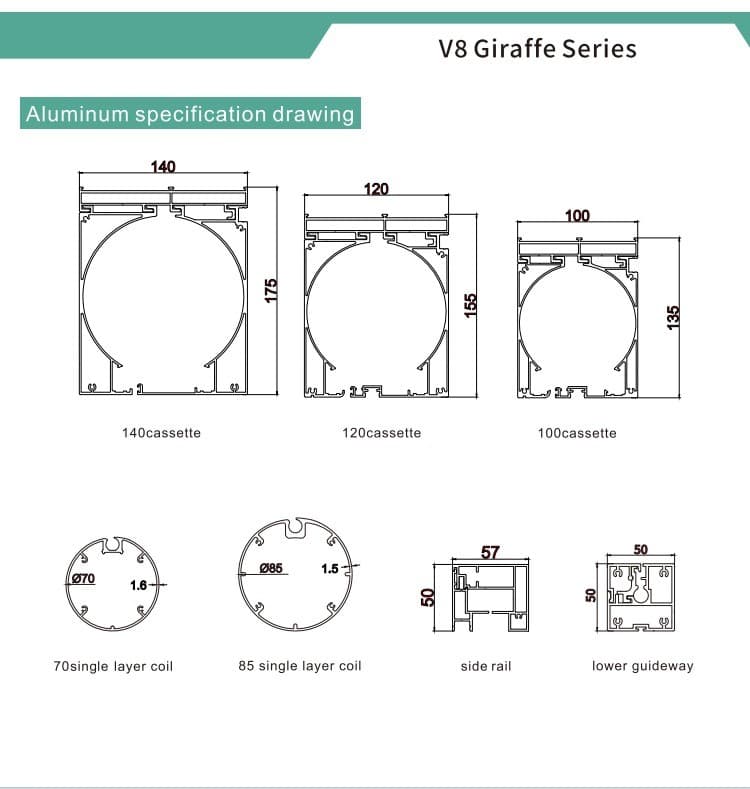 V8 Giraffe Series

Aluminum specification drawing

140

175

140cassette

120

155

120cassette

100

135

100cassette

Ø70

1.6

70single layer coil

Ø85

1.5

85 single layer coil

57

50

side rail

50

50

lower guideway