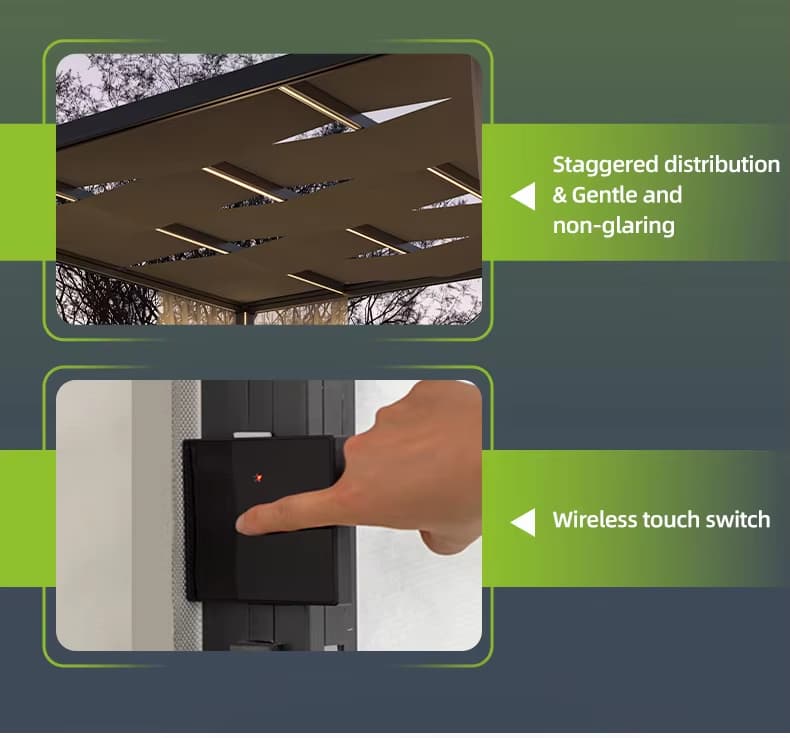 Staggered distribution & Gentle and non-glaring

Wireless touch switch