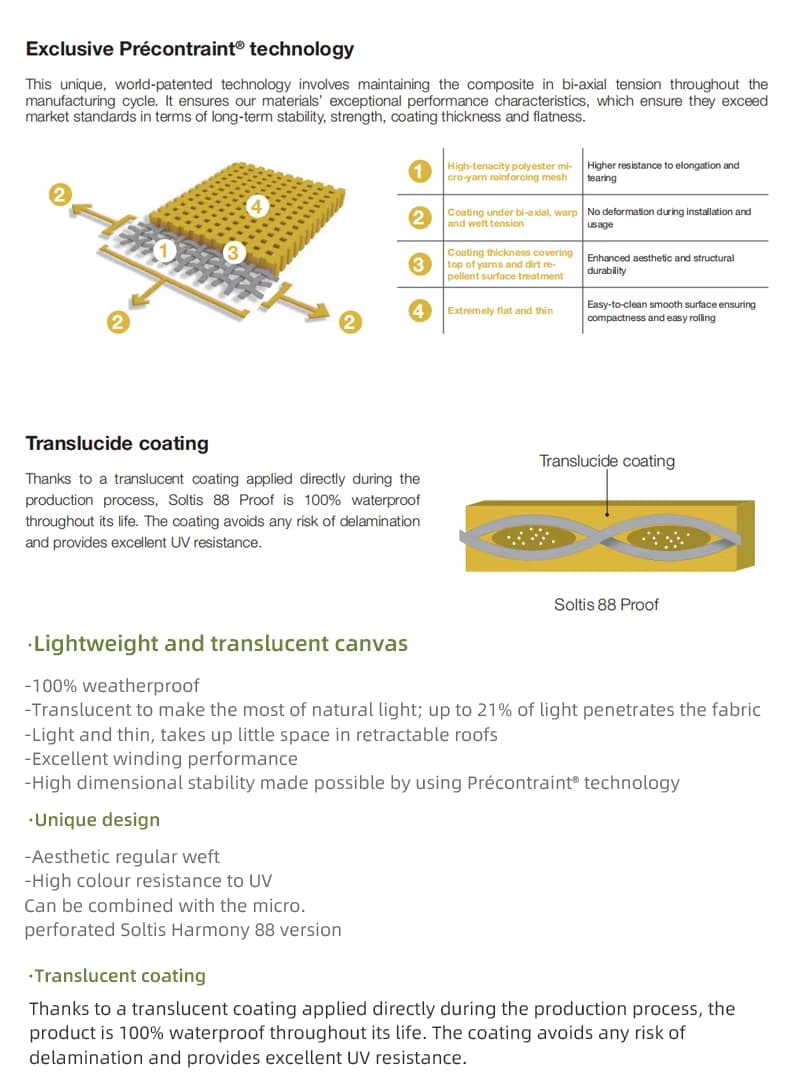 Exclusive Précontraint® technology

This unique, world-patented technology involves maintaining the composite in bi-axial tension throughout the manufacturing cycle. It ensures our materials' exceptional performance characteristics, which ensure they exceed market standards in terms of long-term stability, strength, coating thickness and flatness.

2 4 1 3 2 2

| | | |
|---|---|---|
| 1 | High-tenacity polyester micro-yarn reinforcing mesh | Higher resistance to elongation and tearing |
| 2 | Coating under bi-axial, warp and weft tension | No deformation during installation and usage |
| 3 | Coating thickness covering top of yarns and dirt repellent surface treatment | Enhanced aesthetic and structural durability |
| 4 | Extremely flat and thin | Easy-to-clean smooth surface ensuring compactness and easy rolling |

Translucide coating

Thanks to a translucent coating applied directly during the production process, Soltis 88 Proof is 100% waterproof throughout its life. The coating avoids any risk of delamination and provides excellent UV resistance.

Translucide coating

Soltis 88 Proof

·Lightweight and translucent canvas

-100% weatherproof
-Translucent to make the most of natural light; up to 21% of light penetrates the fabric
-Light and thin, takes up little space in retractable roofs
-Excellent winding performance
-High dimensional stability made possible by using Précontraint® technology

·Unique design

-Aesthetic regular weft
-High colour resistance to UV
Can be combined with the micro.
perforated Soltis Harmony 88 version

·Translucent coating

Thanks to a translucent coating applied directly during the production process, the product is 100% waterproof throughout its life. The coating avoids any risk of delamination and provides excellent UV resistance.