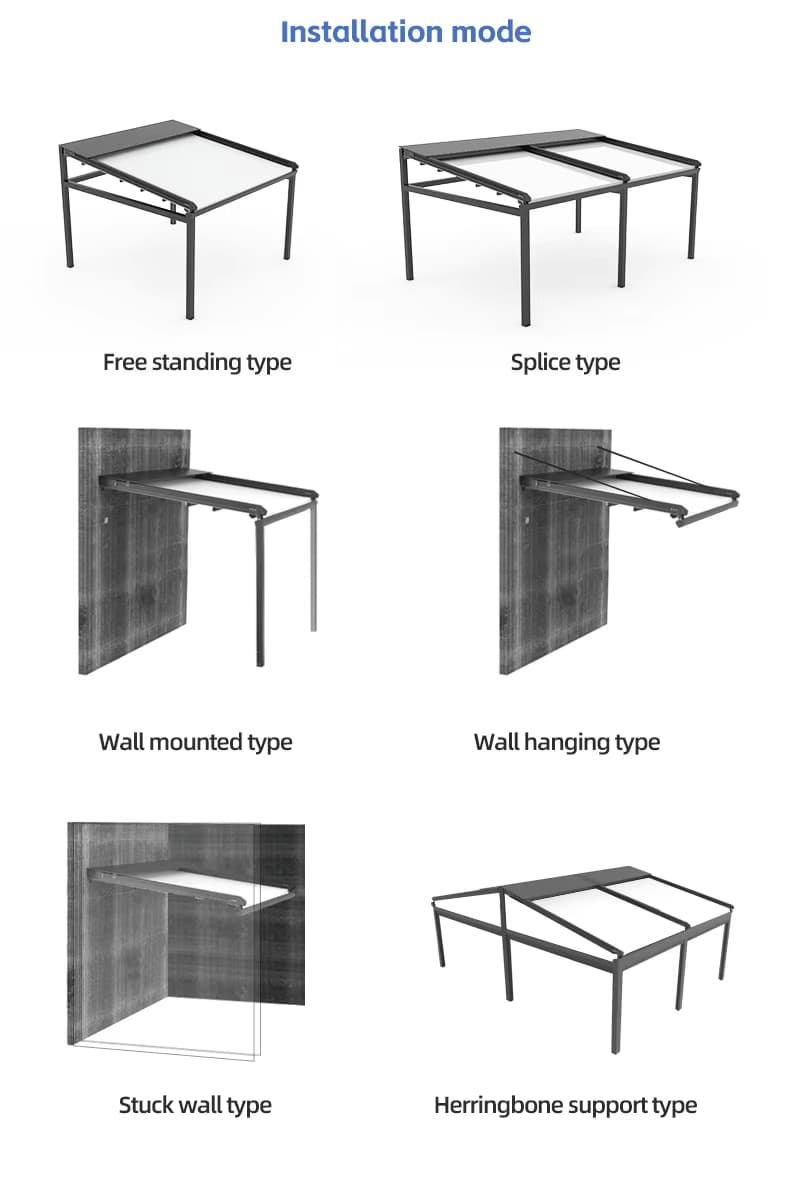 Installation mode

Free standing type

Splice type

Wall mounted type

Wall hanging type

Stuck wall type

Herringbone support type