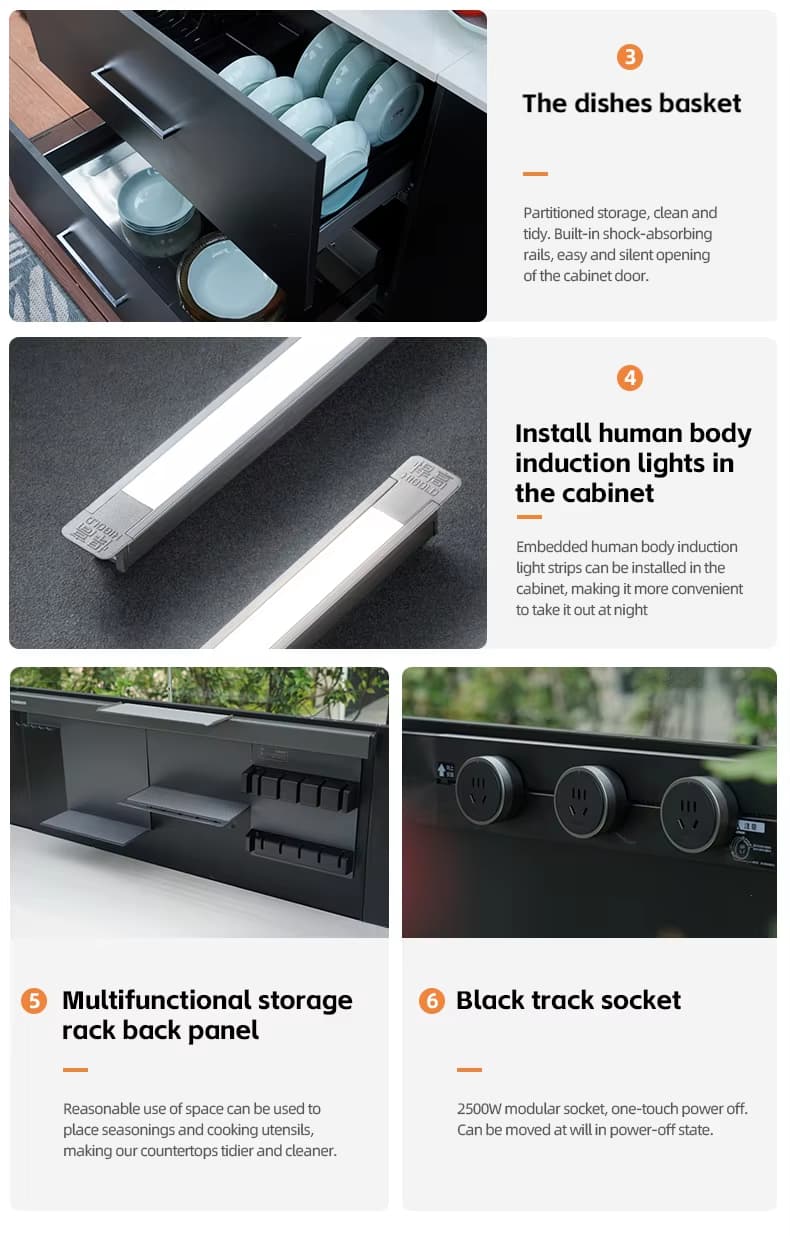 3

The dishes basket

Partitioned storage, clean and tidy. Built-in shock-absorbing rails, easy and silent opening of the cabinet door.

4

Install human body induction lights in the cabinet

Embedded human body induction light strips can be installed in the cabinet, making it more convenient to take it out at night

5 Multifunctional storage rack back panel

Reasonable use of space can be used to place seasonings and cooking utensils, making our countertops tidier and cleaner.

6 Black track socket

2500W modular socket, one-touch power off. Can be moved at will in power-off state.